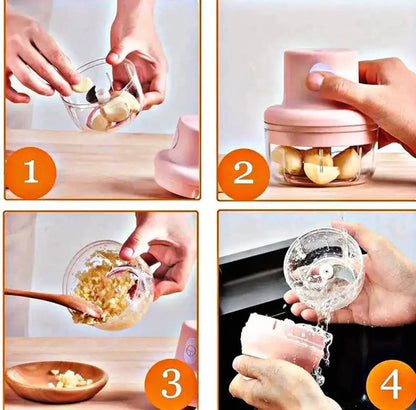 1

2

3

4