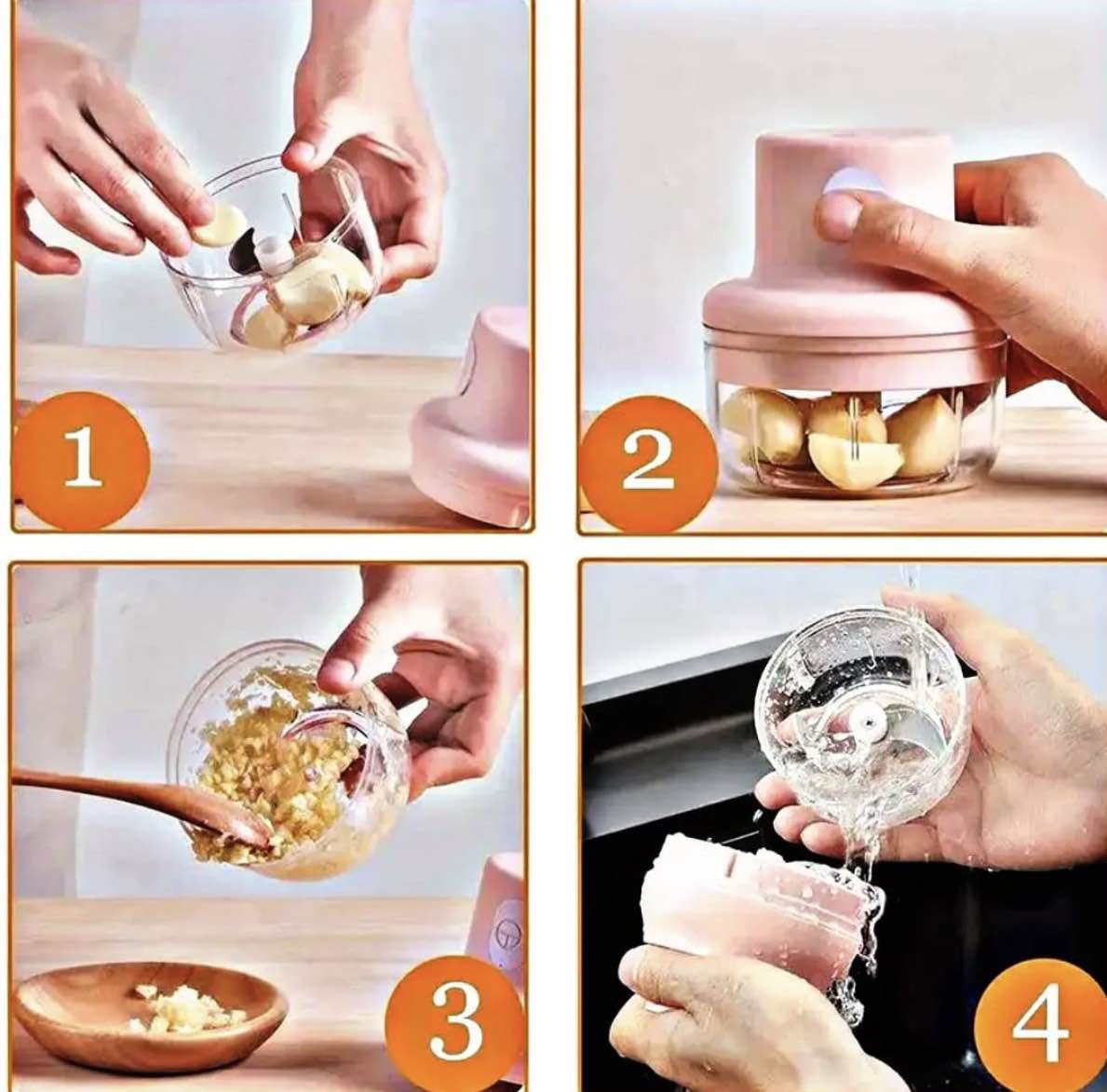 1
2
3
4