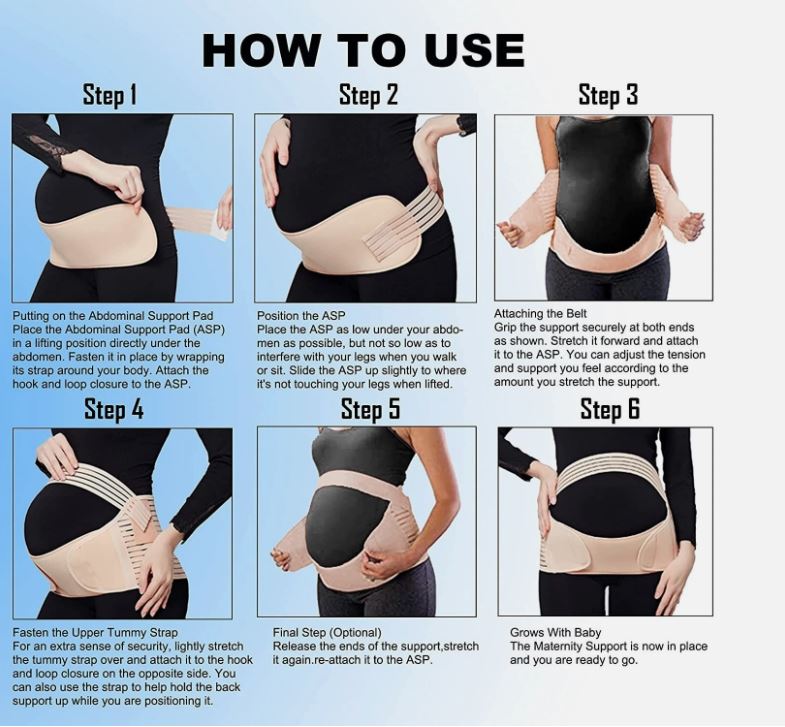 HOW TO USE

Step 1

Putting on the Abdominal Support Pad
Place the Abdominal Support Pad (ASP) in a lifting position directly under the abdomen. Fasten it in place by wrapping its strap around your body. Attach the hook and loop closure to the ASP.

Step 2

Position the ASP
Place the ASP as low under your abdomen as possible, but not so low as to interfere with your legs when you walk or sit. Slide the ASP up slightly to where it's not touching your legs when lifted.

Step 3

Attaching the Belt
Grip the support securely at both ends as shown. Stretch it forward and attach it to the ASP. You can adjust the tension and support you feel according to the amount you stretch the support.

Step 4

Fasten the Upper Tummy Strap
For an extra sense of security, lightly stretch the tummy strap over and attach it to the hook and loop closure on the opposite side. You can also use the strap to help hold the back support up while you are positioning it.

Step 5

Final Step (Optional)
Release the ends of the support,stretch it again.re-attach it to the ASP.

Step 6

Grows With Baby
The Maternity Support is now in place and you are ready to go.