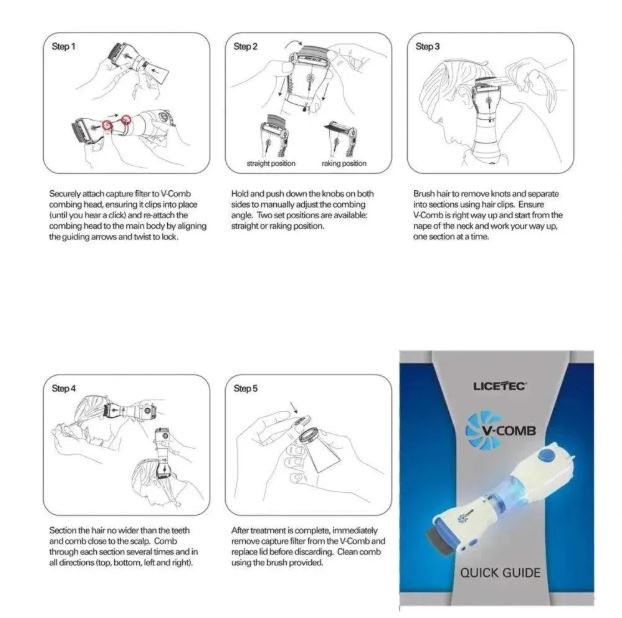 Step 1

Securely attach capture filter to V-Comb combing head, ensuring it clips into place (until you hear a click) and re-attach the combing head to the main body by aligning the guiding arrows and twist to lock.

Step 2

straight position

raking position

Hold and push down the knobs on both sides to manually adjust the combing angle. Two set positions are available: straight or raking position.

Step 3

Brush hair to remove knots and separate into sections using hair clips. Ensure V-Comb is right way up and start from the nape of the neck and work your way up, one section at a time.

Step 4

Section the hair no wider than the teeth and comb close to the scalp. Comb through each section several times and in all directions (top, bottom, left and right).

Step 5

After treatment is complete, immediately remove capture filter from the V-Comb and replace lid before discarding. Clean comb using the brush provided.

LICETEC

V-COMB

QUICK GUIDE