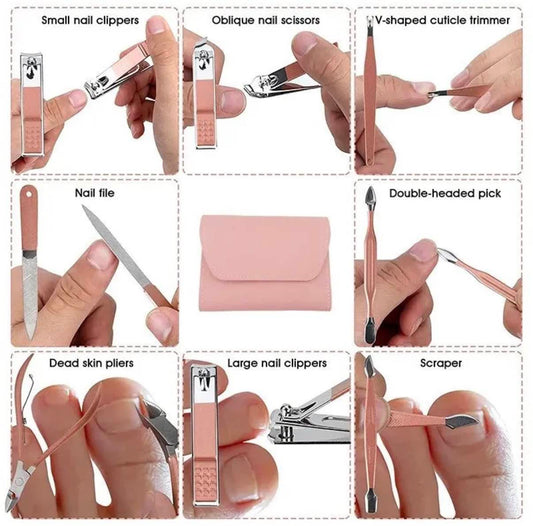 Small nail clippers

Oblique nail scissors

V-shaped cuticle trimmer

Nail file

Double-headed pick

Dead skin pliers

Large nail clippers

Scraper