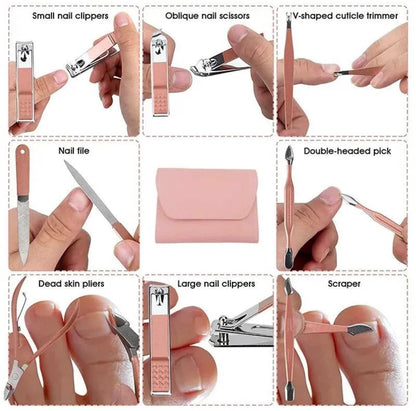 Small nail clippers

Oblique nail scissors

V-shaped cuticle trimmer

Nail file

Double-headed pick

Dead skin pliers

Large nail clippers

Scraper