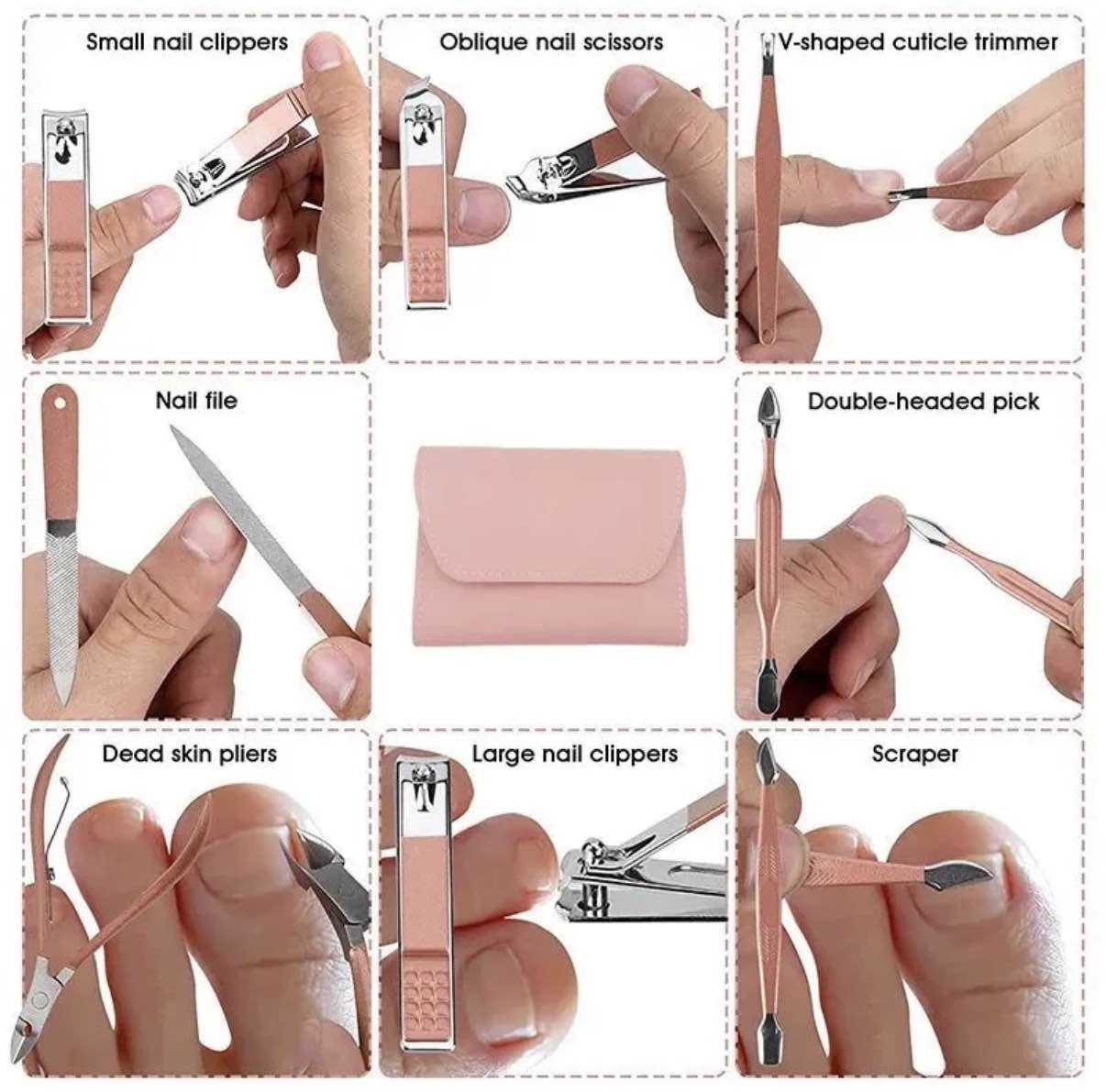 Small nail clippers

Oblique nail scissors

V-shaped cuticle trimmer

Nail file

Double-headed pick

Dead skin pliers

Large nail clippers

Scraper