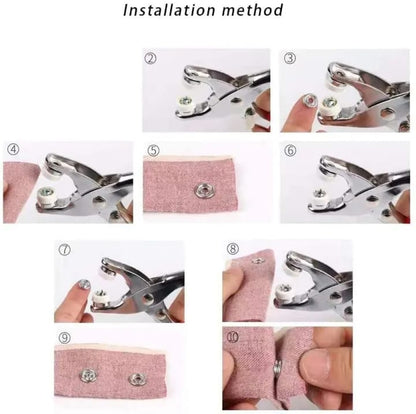 Installation method

②

③

④

⑤

⑥

⑦

⑧

⑨

⑩