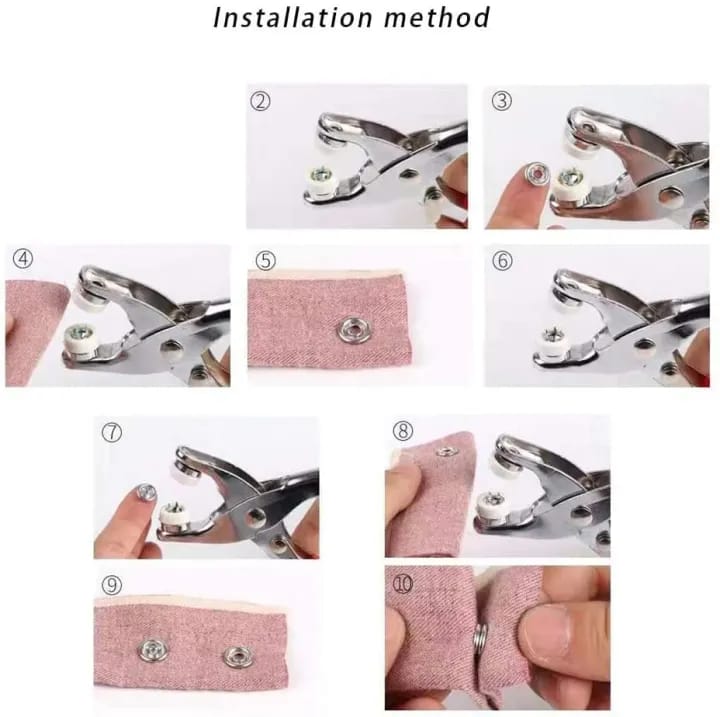 Installation method

②

③

④

⑤

⑥

⑦

⑧

⑨

⑩