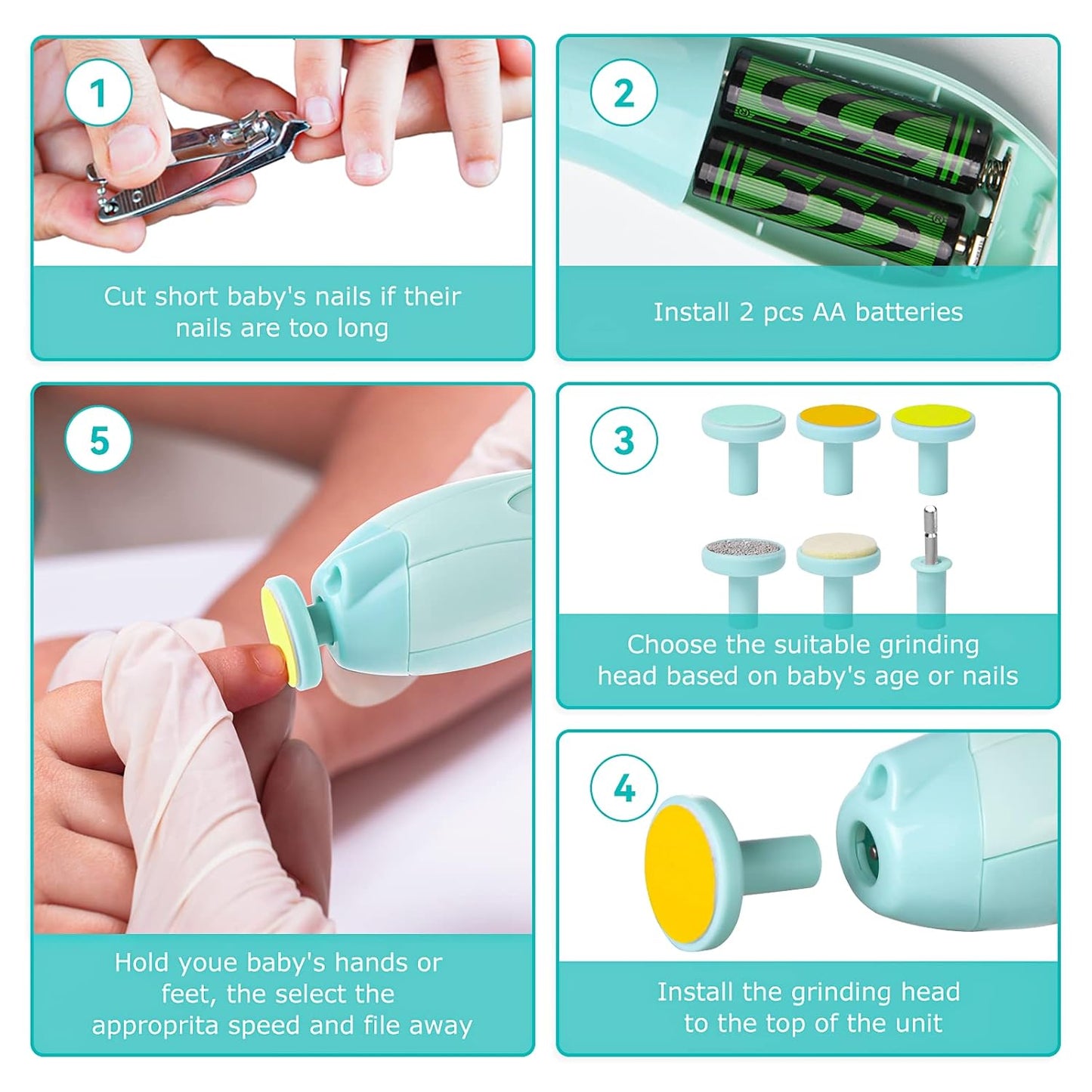 1

Cut short baby's nails if their nails are too long

2

555

555

Install 2 pcs AA batteries

5

Hold youe baby's hands or feet, the select the approprita speed and file away

3

Choose the suitable grinding head based on baby's age or nails

4

Install the grinding head to the top of the unit